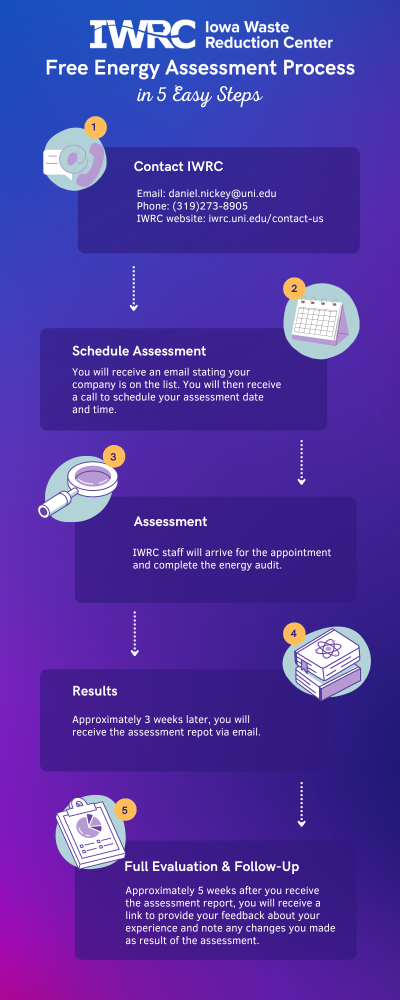 IWRC Iowa Waste Reduction Center

Free Energy Assessment Process

in 5 Easy Steps

1

Contact IWRC

Email: daniel.nickey@uni.edu
Phone: (319)273-8905
IWRC website: iwrc.uni.edu/contact-us

2

Schedule Assessment

You will receive an email stating your company is on the list. You will then receive a call to schedule your assessment date and time.

3

Assessment

IWRC staff will arrive for the appointment and complete the energy audit.

4

Results

Approximately 3 weeks later, you will receive the assessment repot via email.

5

Full Evaluation & Follow-Up

Approximately 5 weeks after you receive the assessment report, you will receive a link to provide your feedback about your experience and note any changes you made as result of the assessment.